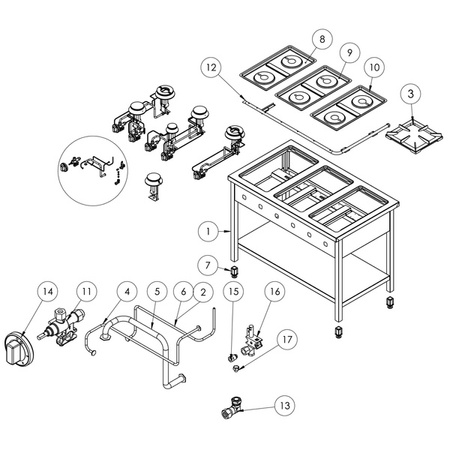 8
9
12
10
3
1
7
14
11
4
5
6
2
15
16
17
13